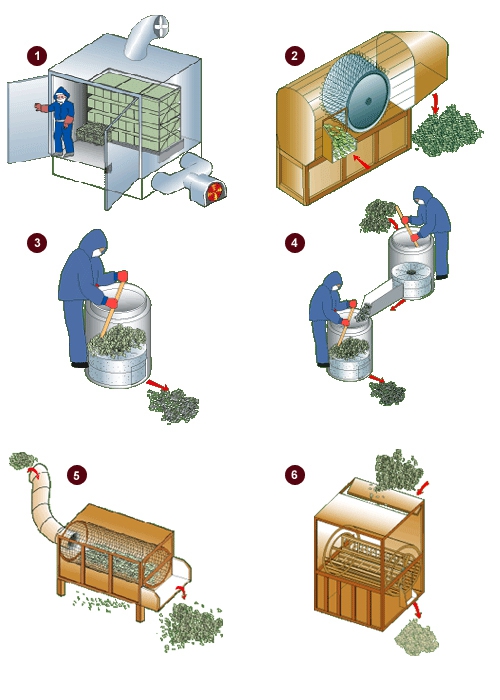 1

2

3

4

5

6